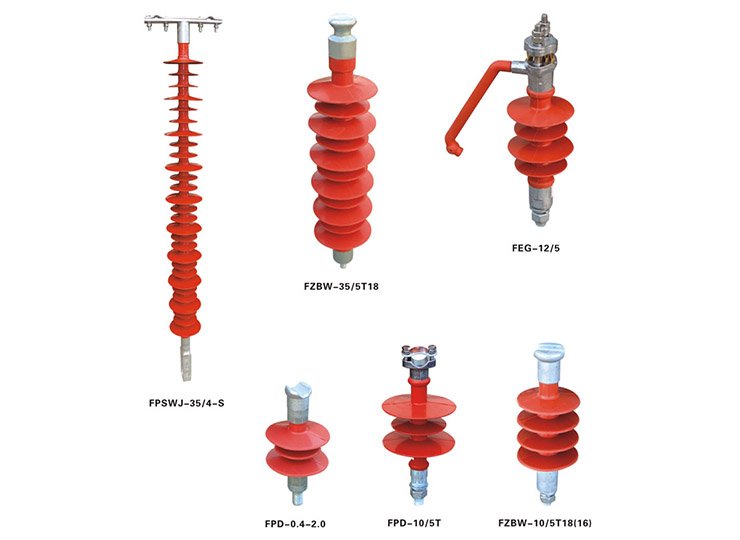 FEG-12/5

FZBW-35/5T18

FPSWJ-35/4-S

FPD-0.4-2.0

FPD-10/5T

FZBW-10/5T18(16)